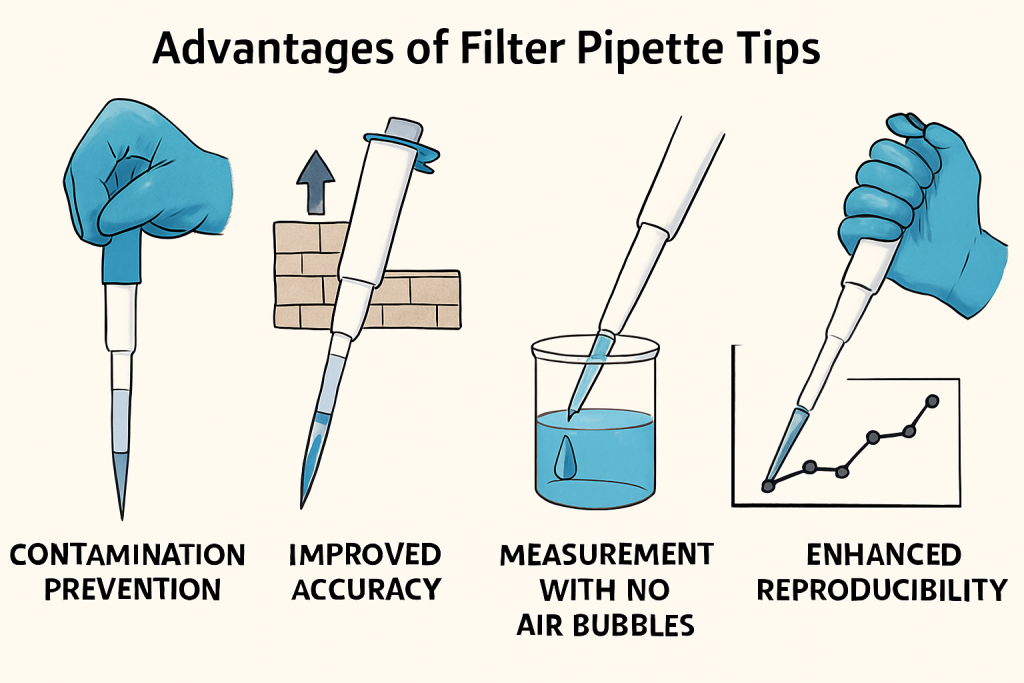 Advantages of Filter Pipette Tips

CONTAMINATION PREVENTION

IMPROVED ACCURACY

MEASUREMENT WITH NO AIR BUBBLES

ENHANCED REPRODUCIBILITY